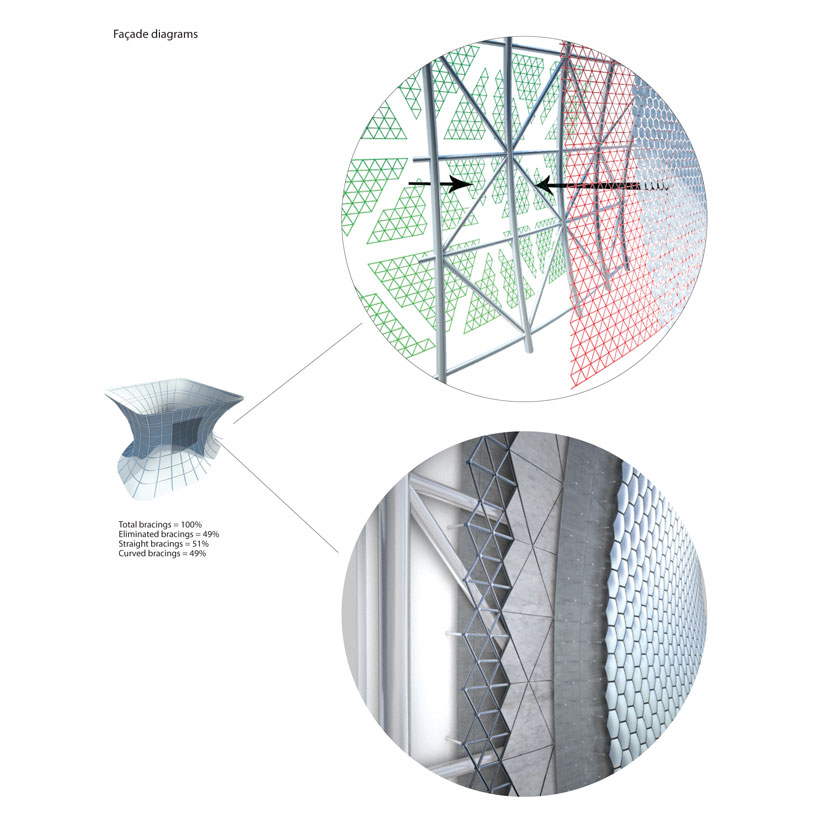 Façade diagrams

Total bracings = 100%
Eliminated bracings = 49%
Straight bracings = 51%
Curved bracings = 49%