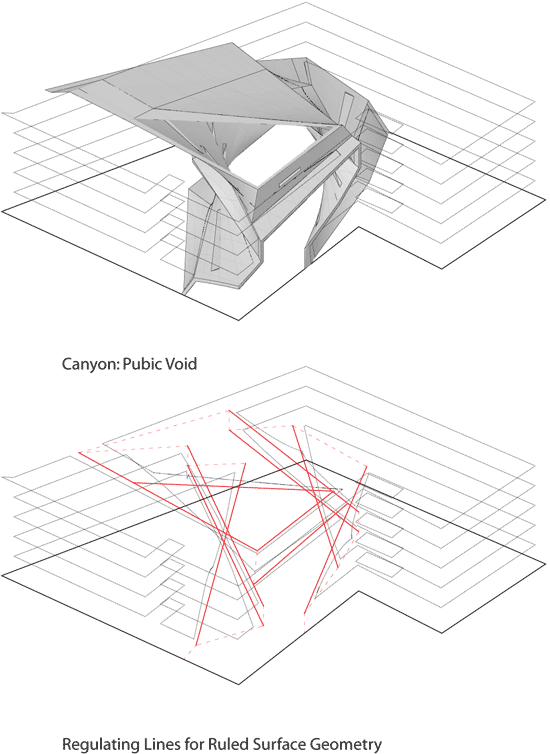 Canyon: Pubic Void

Regulating Lines for Ruled Surface Geometry