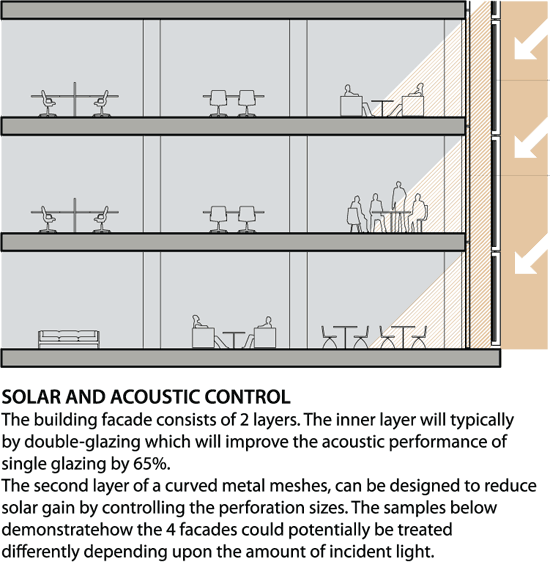 SOLAR AND ACOUSTIC CONTROL
The building facade consists of 2 layers. The inner layer will typically by double-glazing which will improve the acoustic performance of single glazing by 65%.
The second layer of a curved metal meshes, can be designed to reduce solar gain by controlling the perforation sizes. The samples below demonstratehow the 4 facades could potentially be treated differently depending upon the amount of incident light.