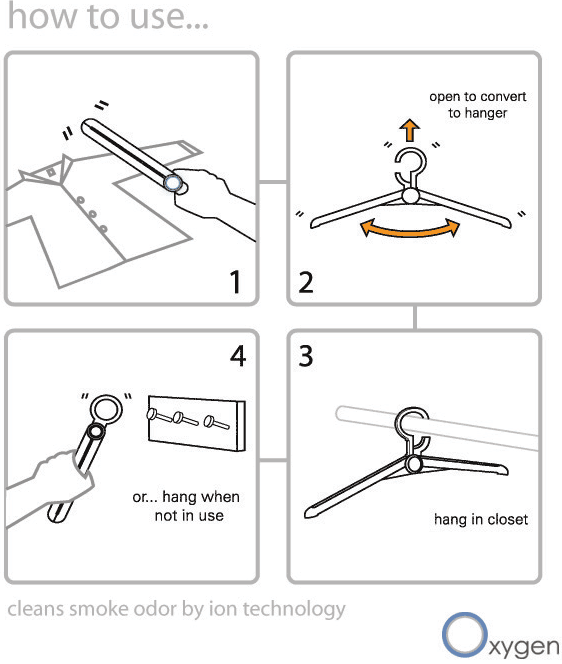 how to use...

1

open to convert to hanger

2

4

or... hang when not in use

3

hang in closet

cleans smoke odor by ion technology

Oxygen