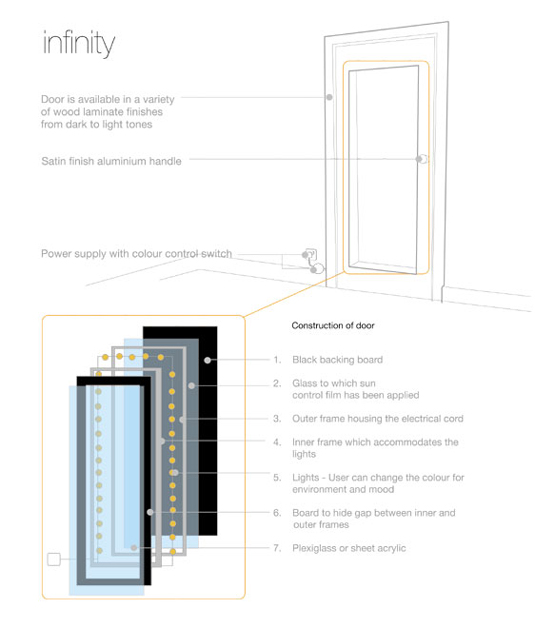 infinity

Door is available in a variety of wood laminate finishes from dark to light tones

Satin finish aluminium handle

Power supply with colour control switch

Construction of door

1. Black backing board

2. Glass to which sun control film has been applied

3. Outer frame housing the electrical cord

4. Inner frame which accommodates the lights

5. Lights - User can change the colour for environment and mood

6. Board to hide gap between inner and outer frames

7. Plexiglass or sheet acrylic