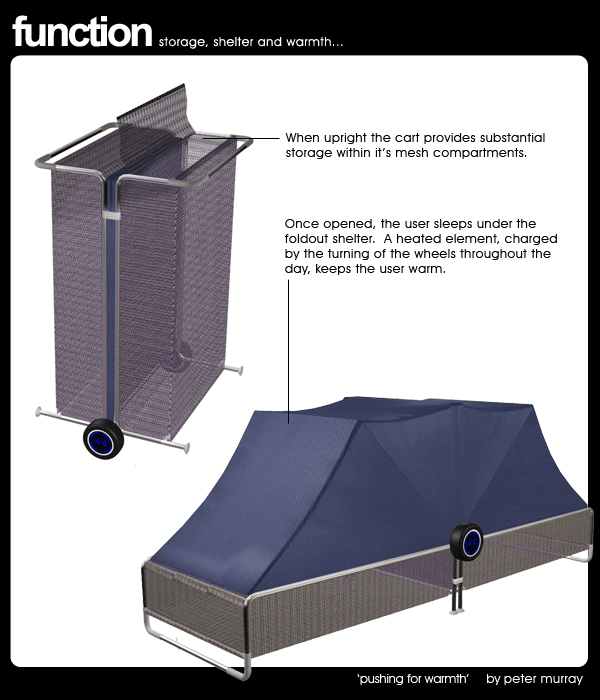 function storage, shelter and warmth...

When upright the cart provides substantial storage within it's mesh compartments.

Once opened, the user sleeps under the foldout shelter. A heated element, charged by the turning of the wheels throughout the day, keeps the user warm.

'pushing for warmth' by peter murray