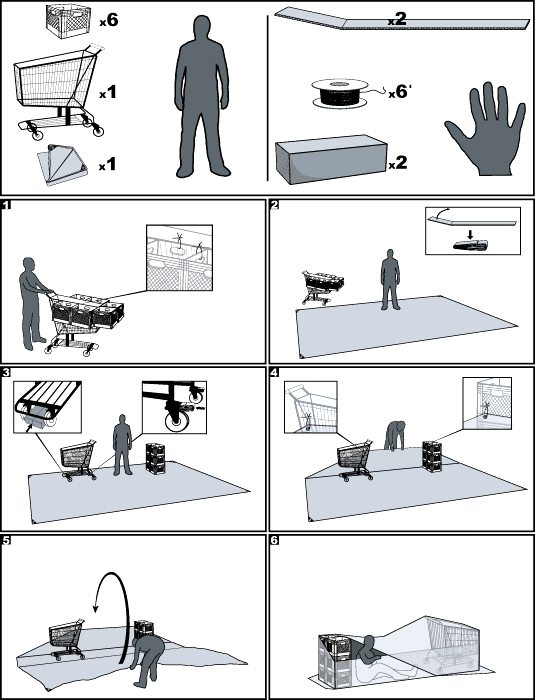 x6

x1

x1

x2

x6'

x2

1

2

3

4

5

6