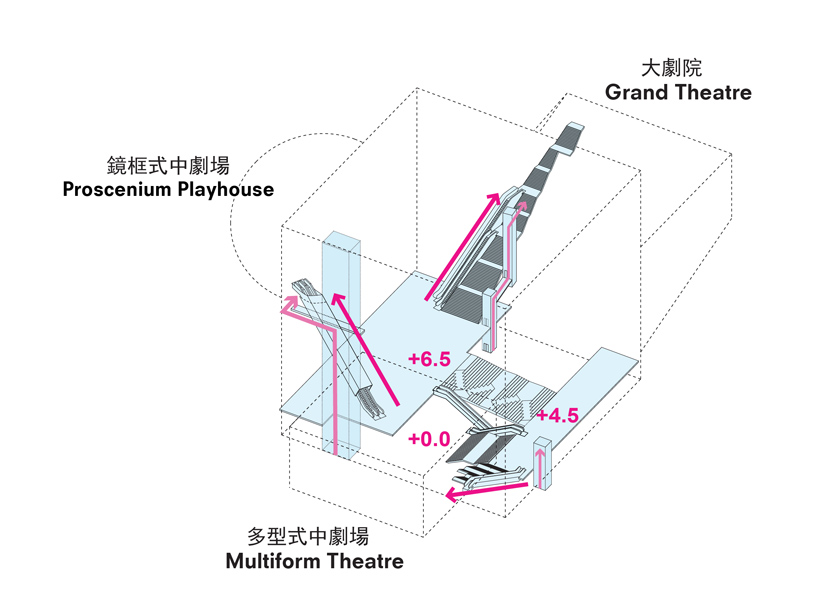 大劇院
Grand Theatre

鏡框式中劇場
Proscenium Playhouse

+6.5

+4.5

+0.0

多型式中劇場
Multiform Theatre