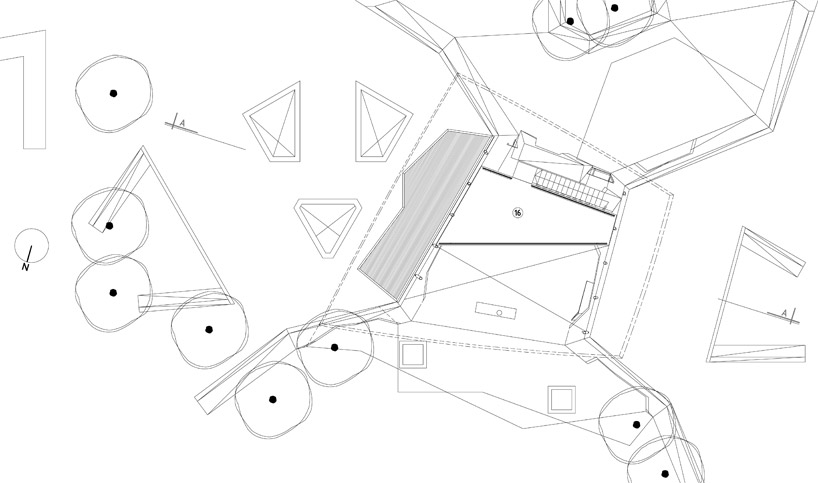 A

16

N

A