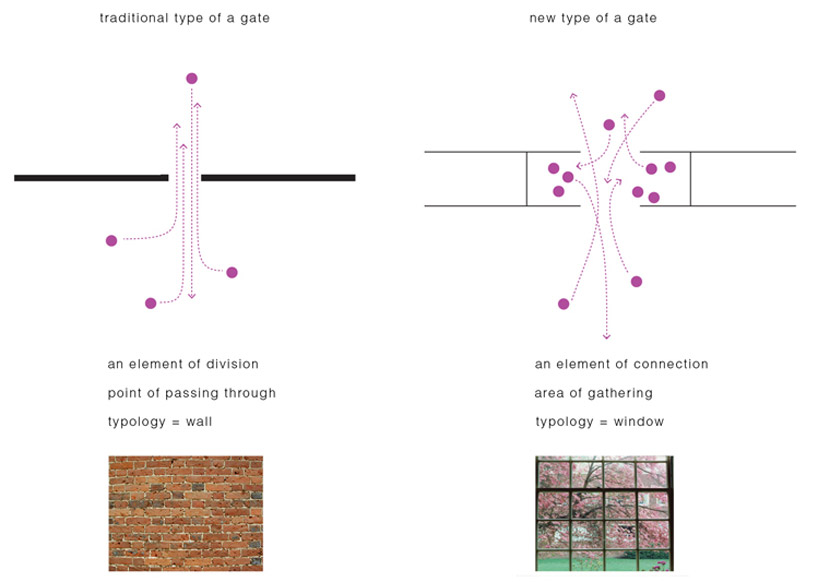 traditional type of a gate

an element of division

point of passing through

typology = wall

new type of a gate

an element of connection

area of gathering

typology = window