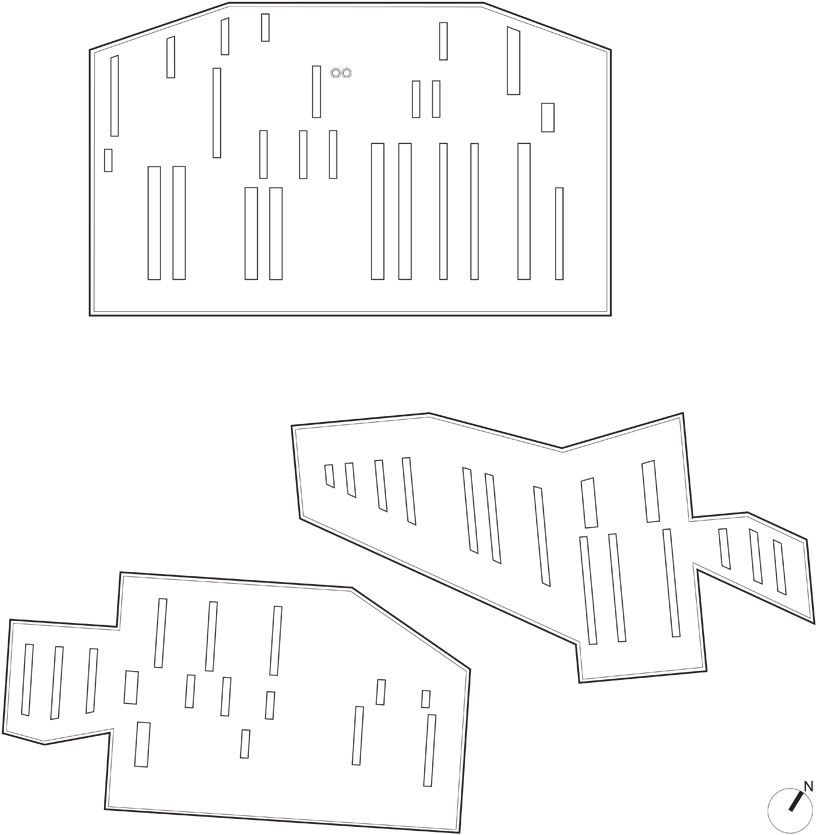 N