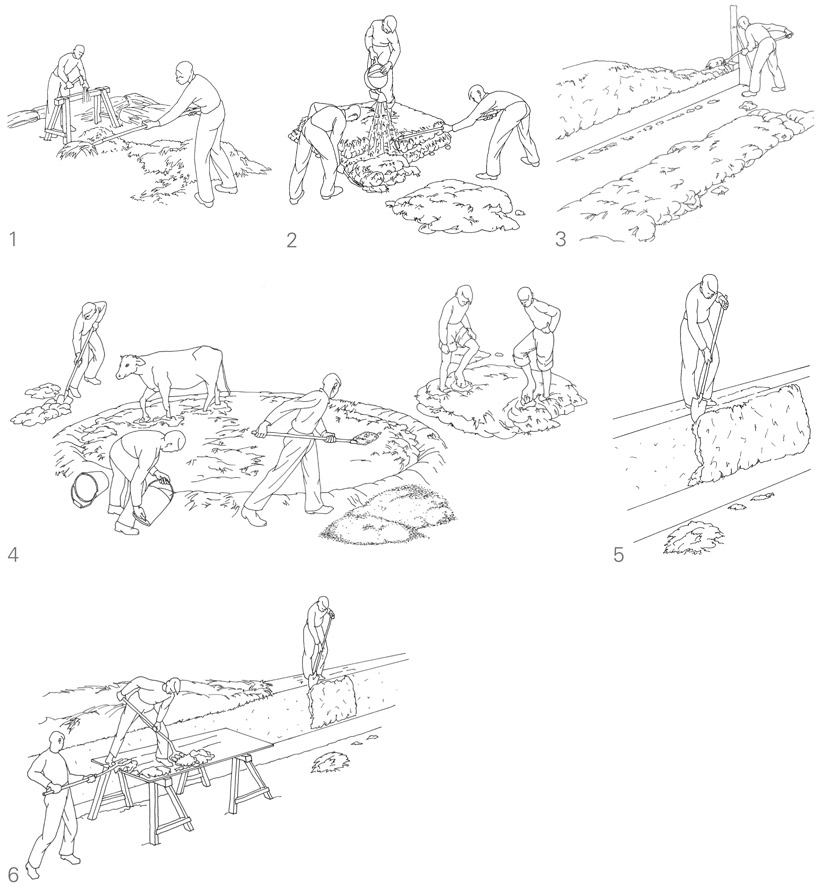 1

2

3

4

5

6