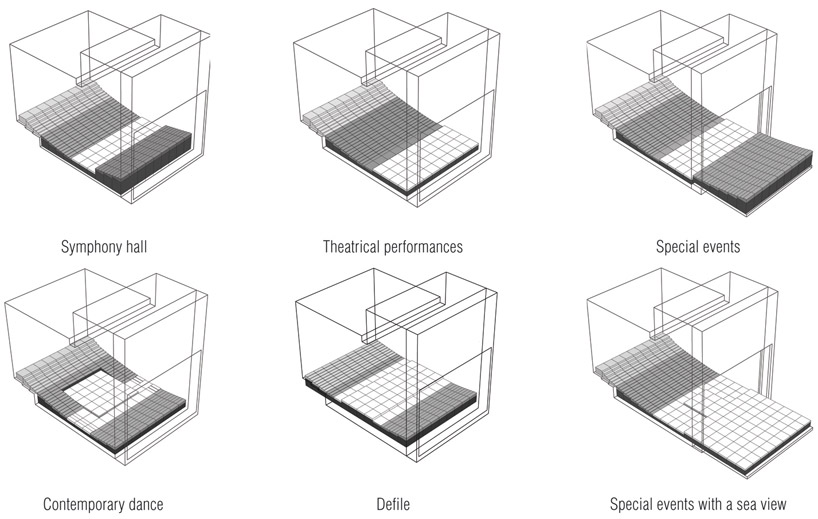 Symphony hall

Theatrical performances

Special events

Contemporary dance

Defile

Special events with a sea view