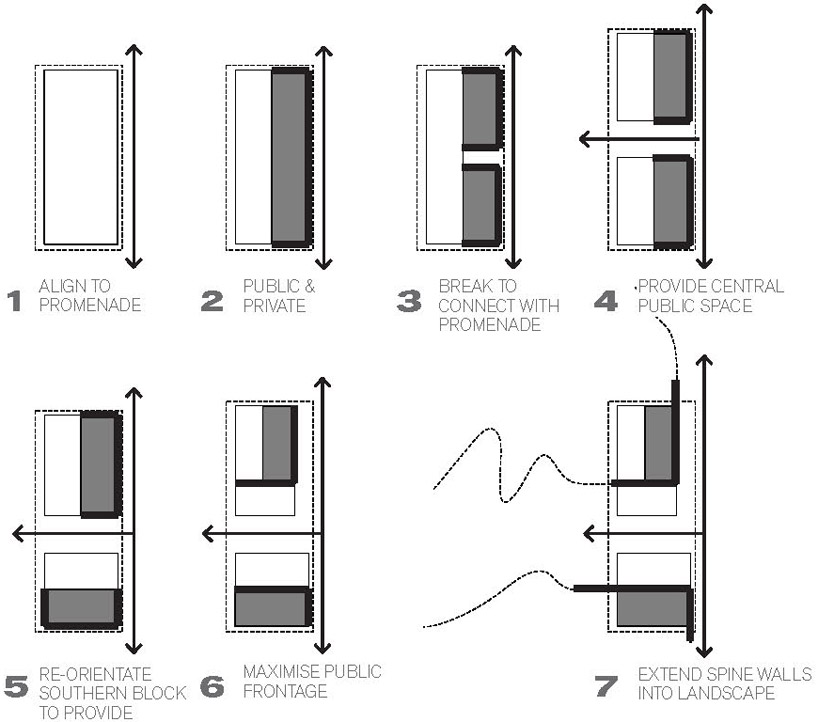 1 ALIGN TO PROMENADE

2 PUBLIC & PRIVATE

3 BREAK TO CONNECT WITH PROMENADE

4 PROVIDE CENTRAL PUBLIC SPACE

5 RE-ORIENTATE SOUTHERN BLOCK TO PROVIDE

6 MAXIMISE PUBLIC FRONTAGE

7 EXTEND SPINE WALLS INTO LANDSCAPE