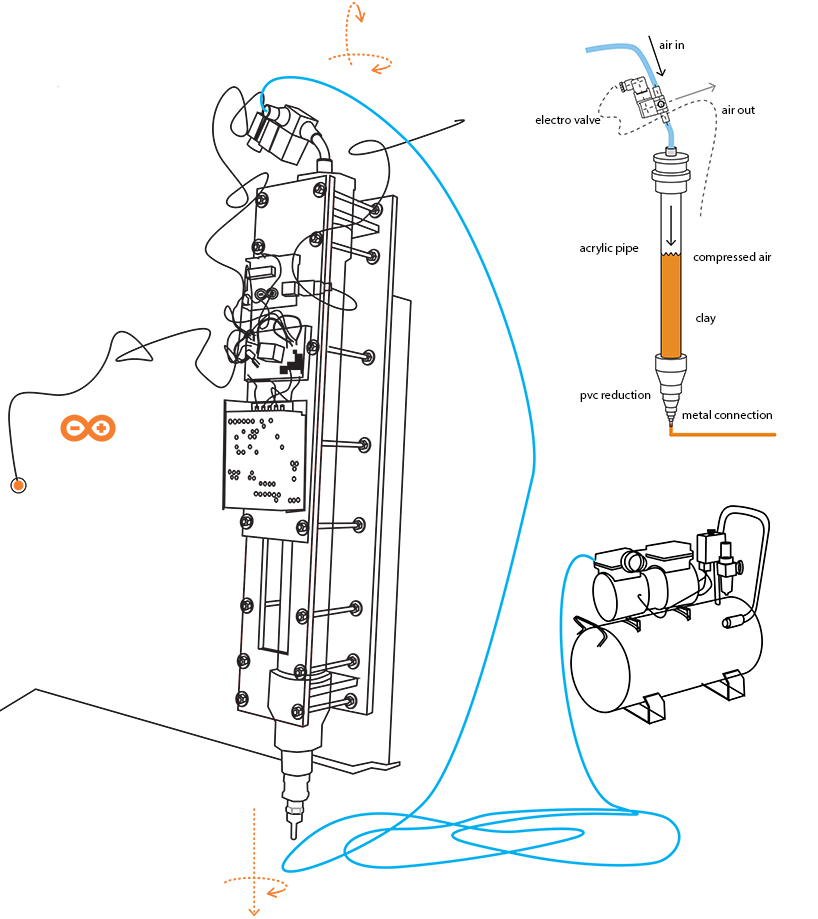 air in

electro valve

air out

acrylic pipe

compressed air

clay

pvc reduction

metal connection