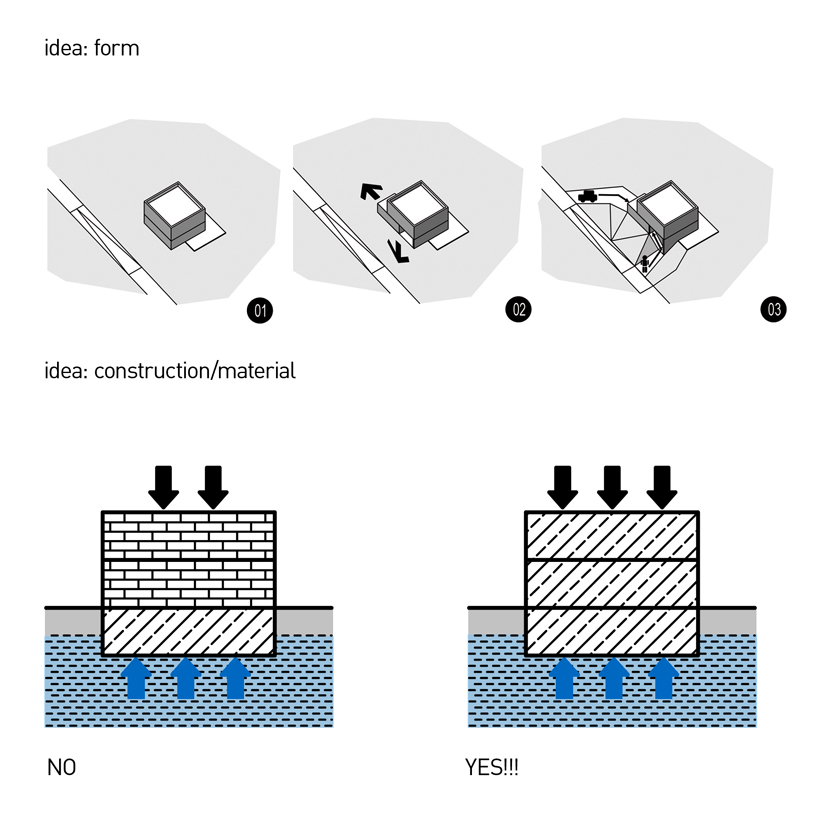 idea: form

01

02

03

idea: construction/material

NO

YES!!!