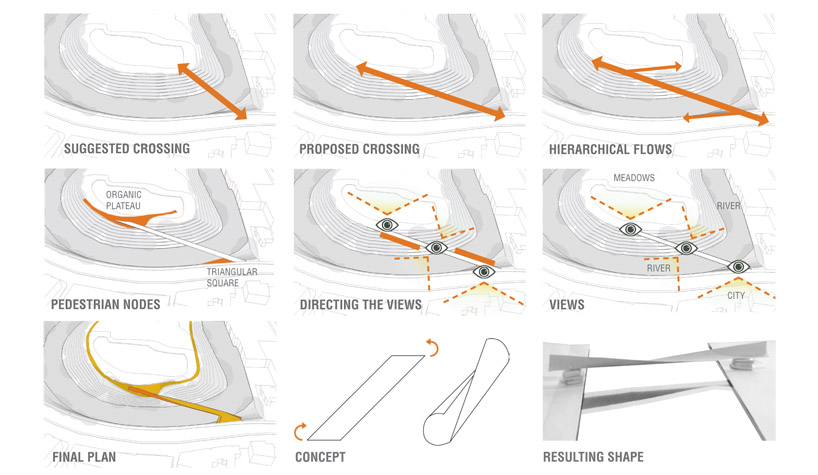 SUGGESTED CROSSING

PROPOSED CROSSING

HIERARCHICAL FLOWS

ORGANIC PLATEAU

TRIANGULAR SQUARE

PEDESTRIAN NODES

DIRECTING THE VIEWS

MEADOWS

RIVER

RIVER

CITY

VIEWS

FINAL PLAN

CONCEPT

RESULTING SHAPE