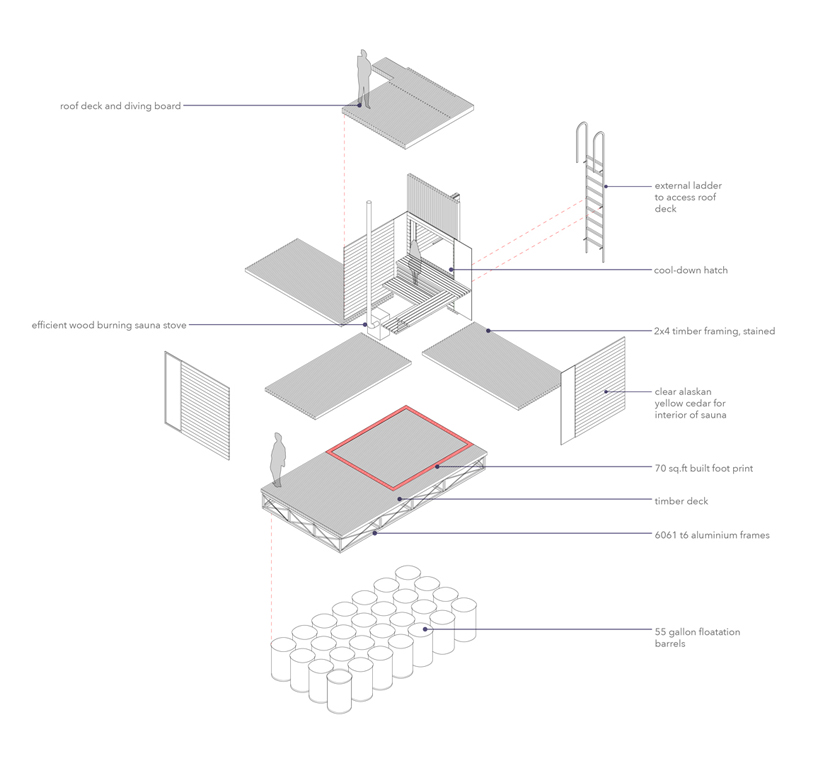 roof deck and diving board

external ladder to access roof deck

cool-down hatch

efficient wood burning sauna stove

2x4 timber framing, stained

clear alaskan yellow cedar for interior of sauna

70 sq.ft built foot print

timber deck

6061 t6 aluminium frames

55 gallon floatation barrels