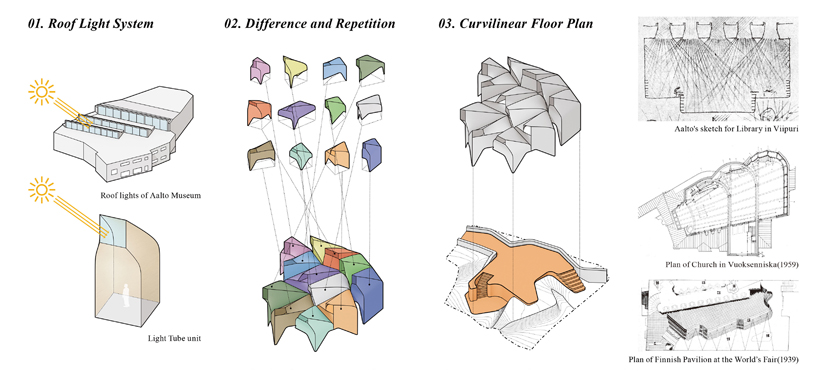 01. Roof Light System

Roof lights of Aalto Museum

Light Tube unit

02. Difference and Repetition

03. Curvilinear Floor Plan

Aalto's sketch for Library in Viipuri

Plan of Church in Vuoksenniska(1959)

Plan of Finnish Pavilion at the World's Fair(1939)