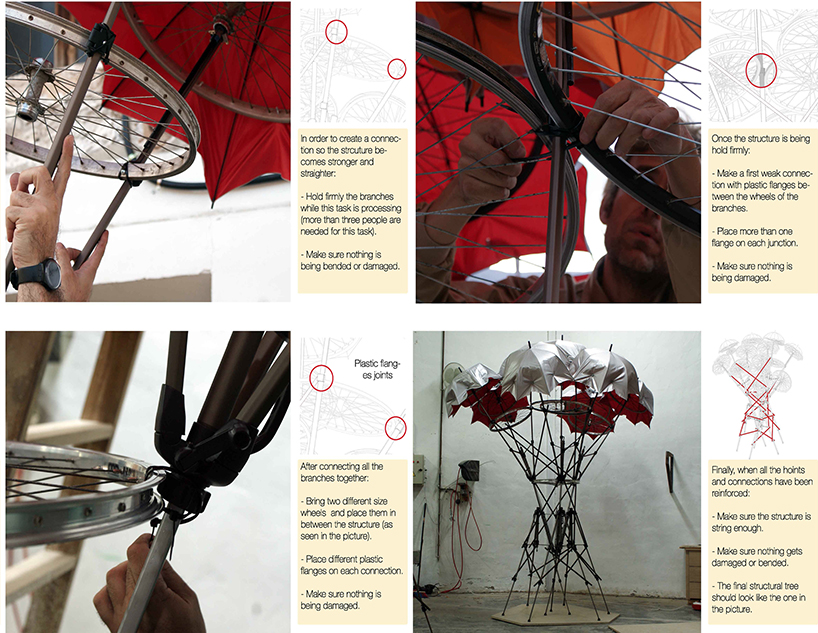 In order to create a connection so the structure becomes stronger and straighter:

- Hold firmly the branches while this task is processing (more than three people are needed for this task).

- Make sure nothing is being bended or damaged.

Once the structure is being hold firmly:

- Make a first weak connection with plastic flanges between the wheels of the branches.

- Place more than one flange on each junction.

- Make sure nothing is being damaged.

Plastic flanges joints

After connecting all the branches together:

- Bring two different size wheels and place them in between the structure (as seen in the picture).

- Place different plastic flanges on each connection.

- Make sure nothing is being damaged.

Finally, when all the hoints and connections have been reinforced:

- Make sure the structure is string enough.

- Make sure nothing gets damaged or bended.

- The final structural tree should look like the one in the picture.