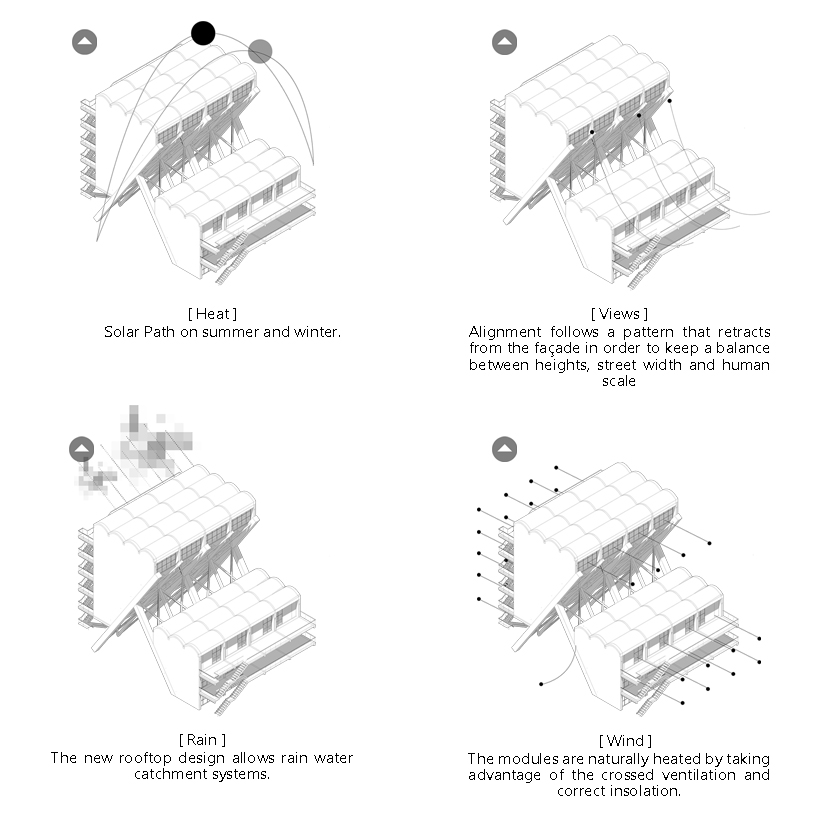 [ Heat ]
Solar Path on summer and winter.

[ Views ]
Alignment follows a pattern that retracts from the façade in order to keep a balance between heights, street width and human scale

[ Rain ]
The new rooftop design allows rain water catchment systems.

[ Wind ]
The modules are naturally heated by taking advantage of the crossed ventilation and correct insolation.