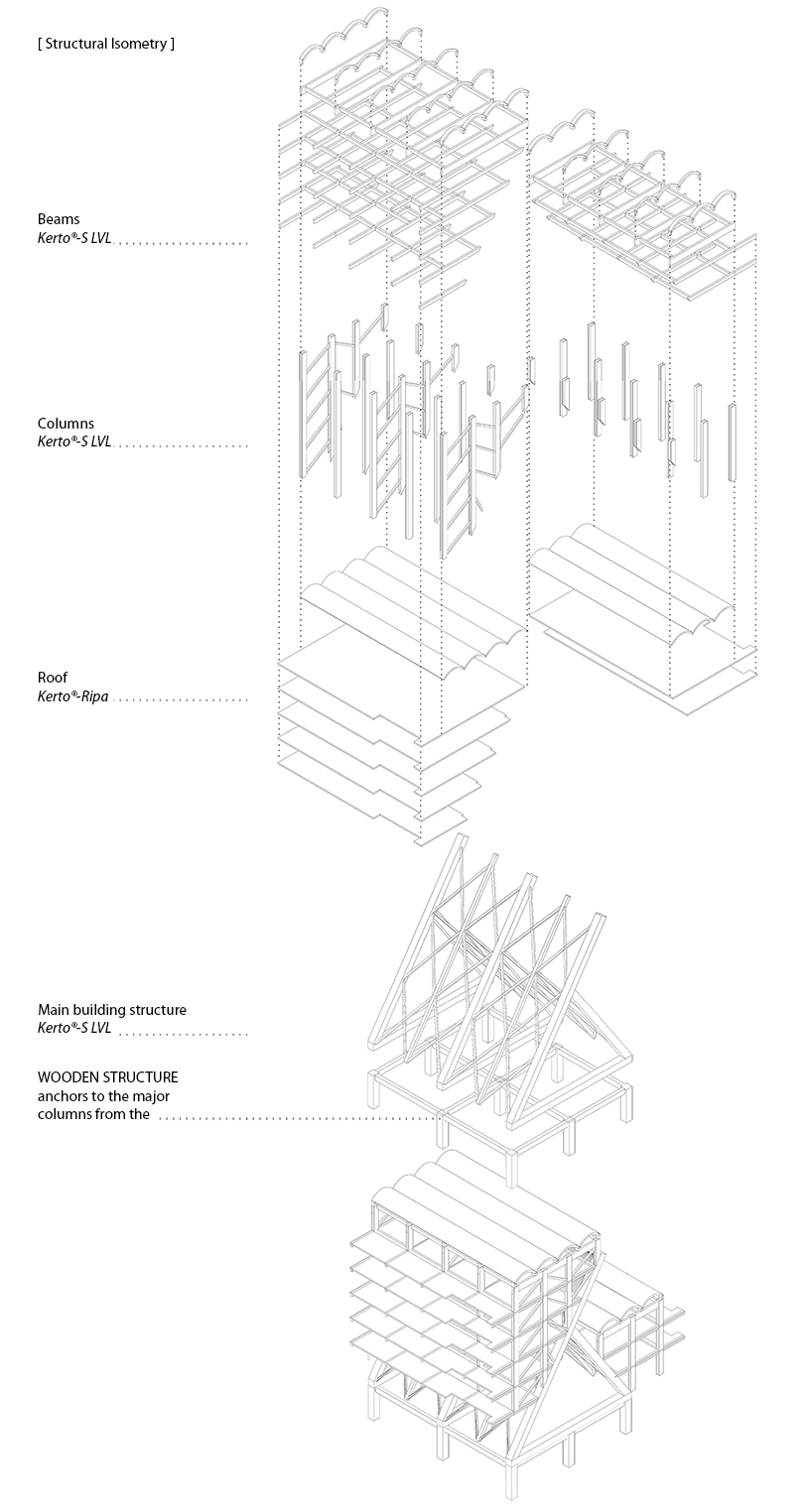 [ Structural Isometry ]

Beams
Kerto®-S LVL

Columns
Kerto®-S LVL

Roof
Kerto®-Ripa

Main building structure
Kerto®-S LVL

WOODEN STRUCTURE
anchors to the major
columns from the