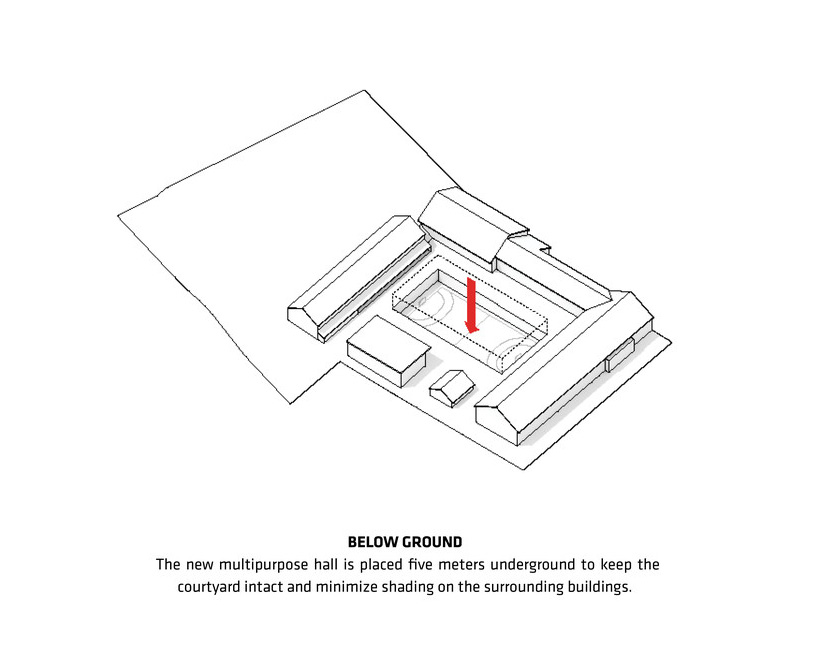 BELOW GROUND
The new multipurpose hall is placed five meters underground to keep the courtyard intact and minimize shading on the surrounding buildings.