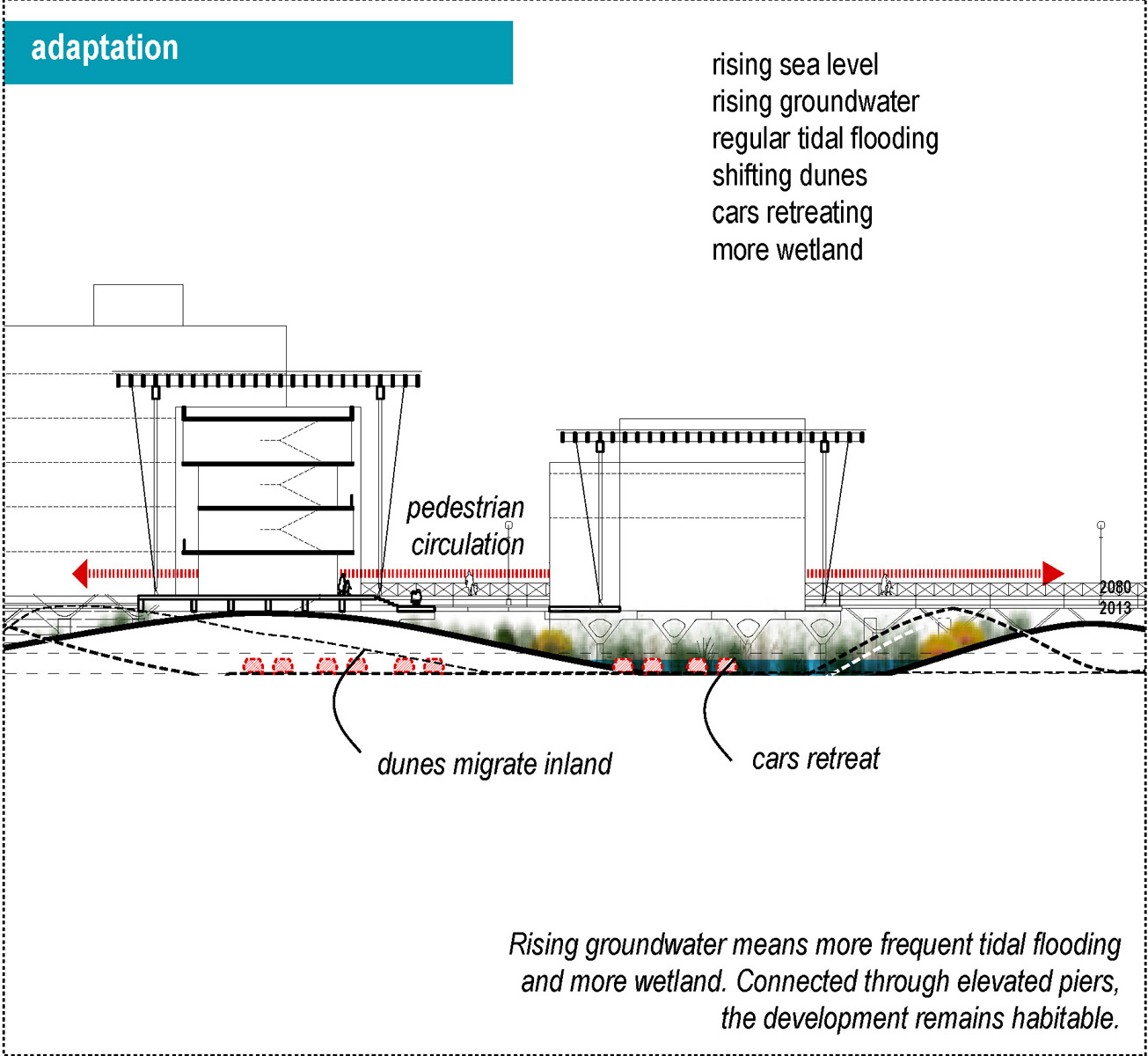 adaptation

rising sea level
rising groundwater
regular tidal flooding
shifting dunes
cars retreating
more wetland

pedestrian circulation

2080
2013

dunes migrate inland

cars retreat

Rising groundwater means more frequent tidal flooding and more wetland. Connected through elevated piers, the development remains habitable.