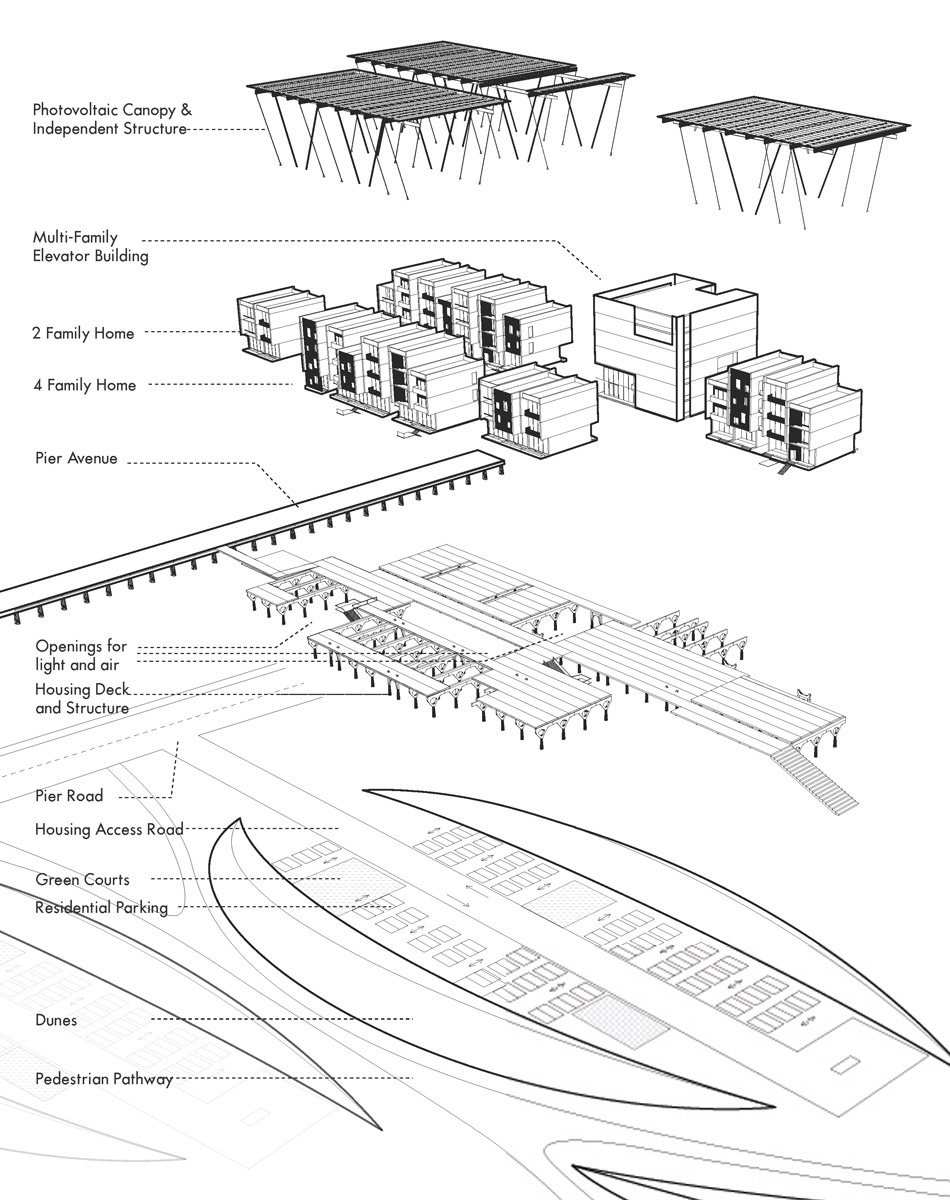 Photovoltaic Canopy &
Independent Structure

Multi-Family
Elevator Building

2 Family Home

4 Family Home

Pier Avenue

Openings for
light and air

Housing Deck
and Structure

Pier Road

Housing Access Road

Green Courts

Residential Parking

Dunes

Pedestrian Pathway