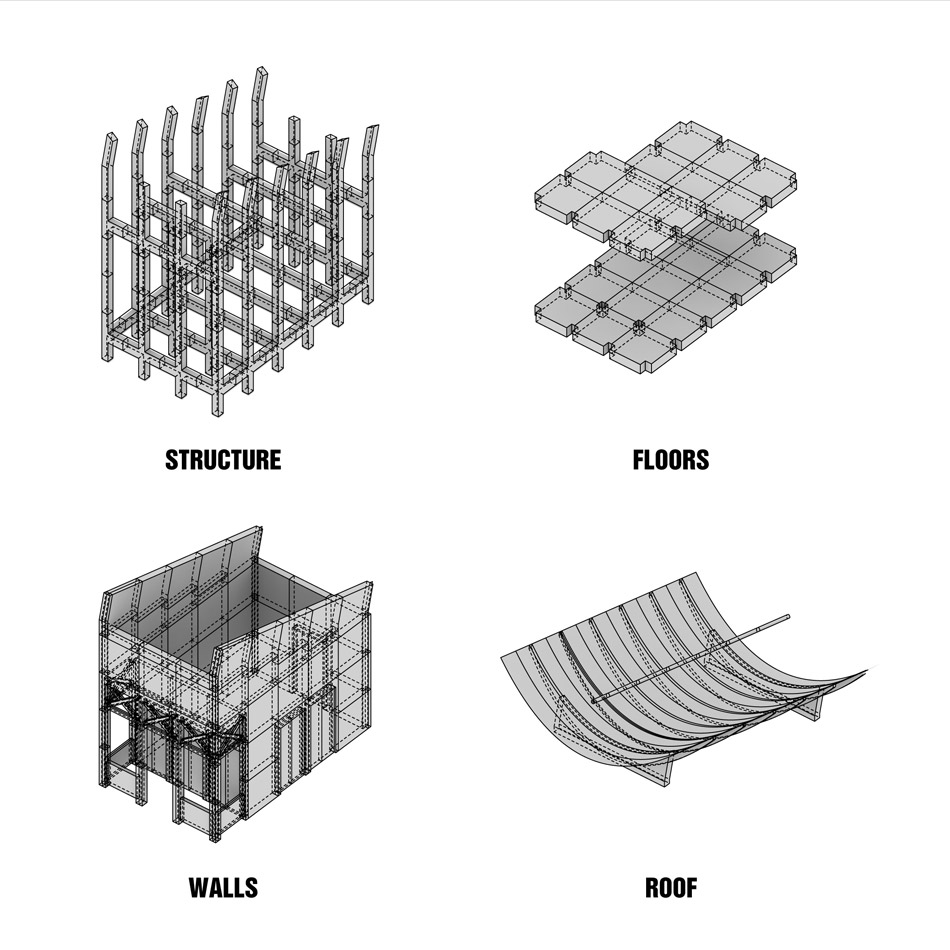 STRUCTURE

FLOORS

WALLS

ROOF