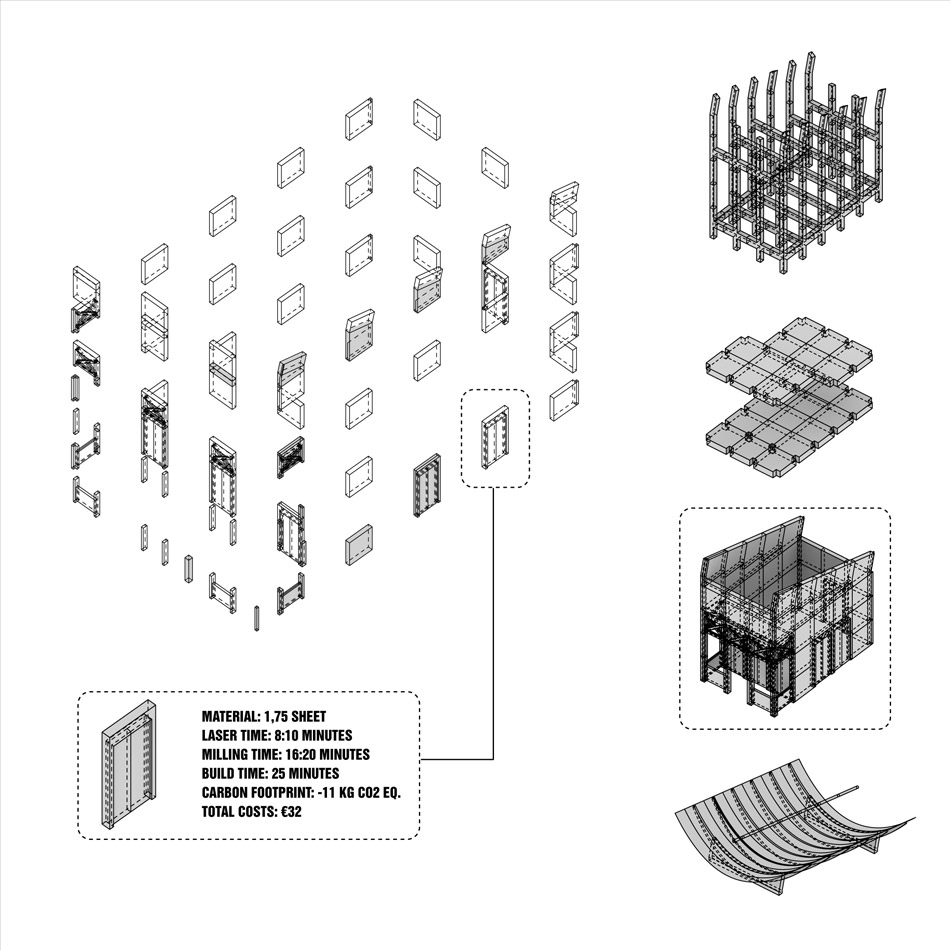 MATERIAL: 1,75 SHEET
LASER TIME: 8:10 MINUTES
MILLING TIME: 16:20 MINUTES
BUILD TIME: 25 MINUTES
CARBON FOOTPRINT: -11 KG CO2 EQ.
TOTAL COSTS: €32