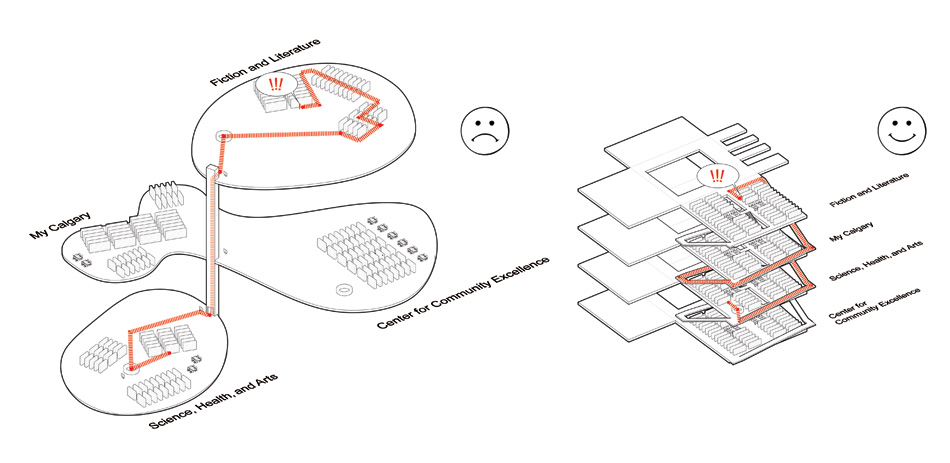 Fiction and Literature

!!!

My Calgary

Center for Community Excellence

Science, Health, and Arts

!!!

Fiction and Literature

My Calgary

Science, Health, and Arts

Center for Community Excellence