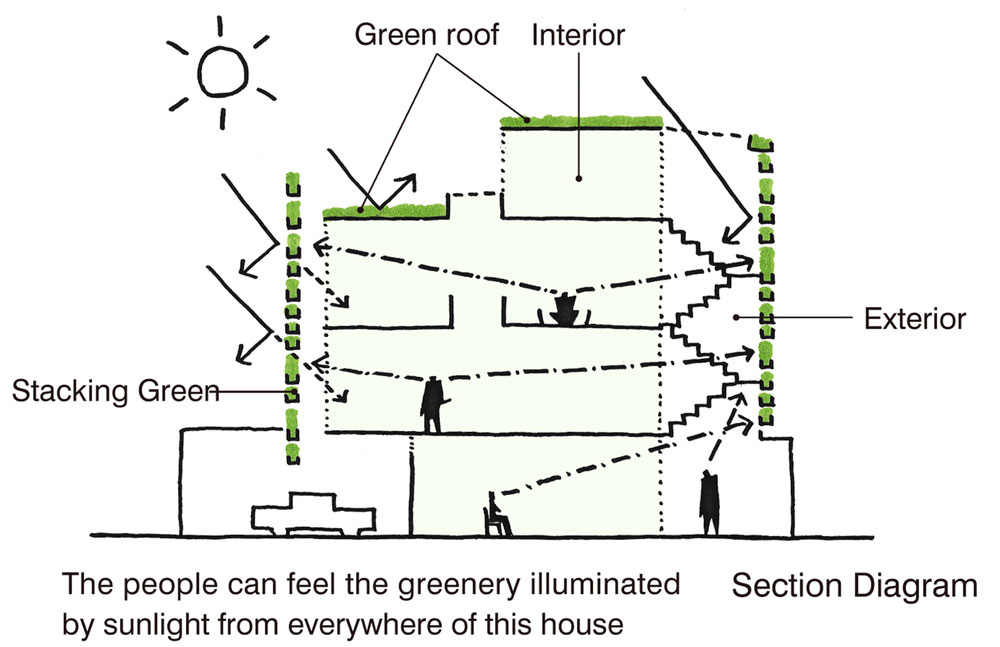 Green roof

Interior

Exterior

Stacking Green

The people can feel the greenery illuminated by sunlight from everywhere of this house

Section Diagram