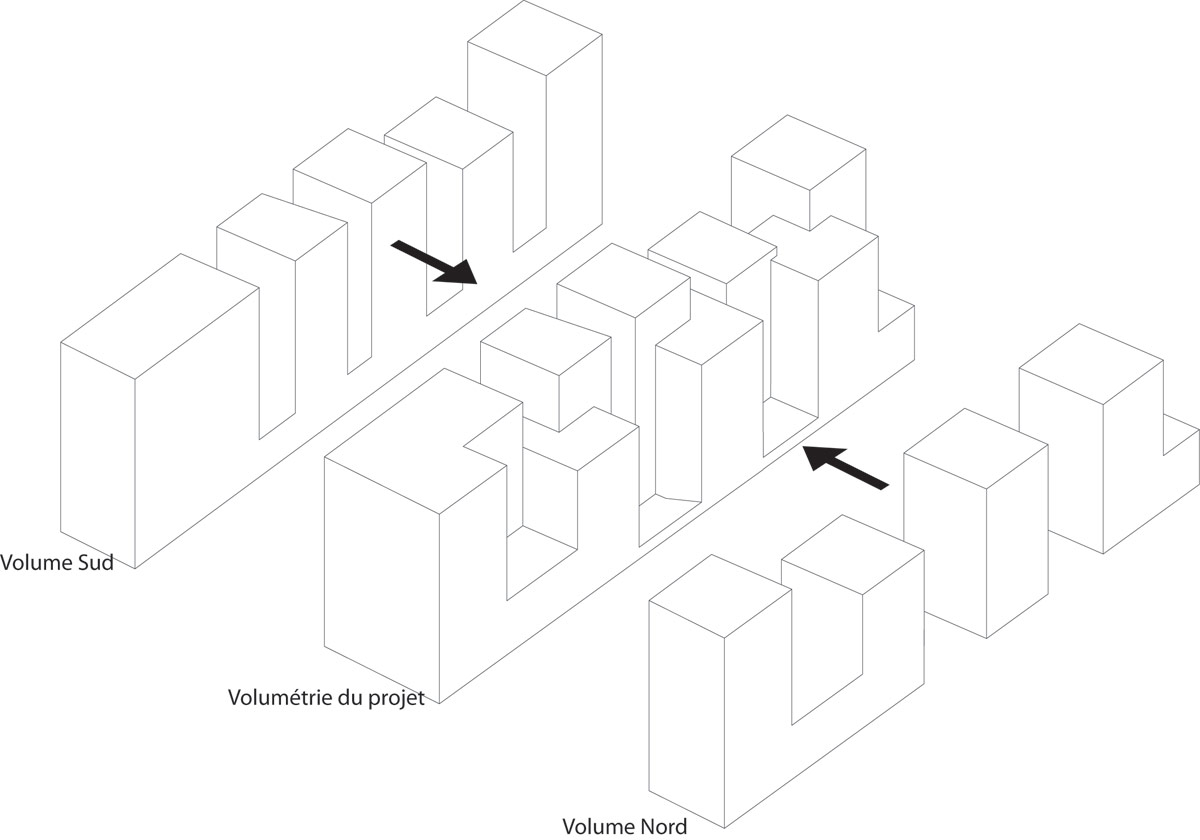 Volume Sud

Volumétrie du projet

Volume Nord