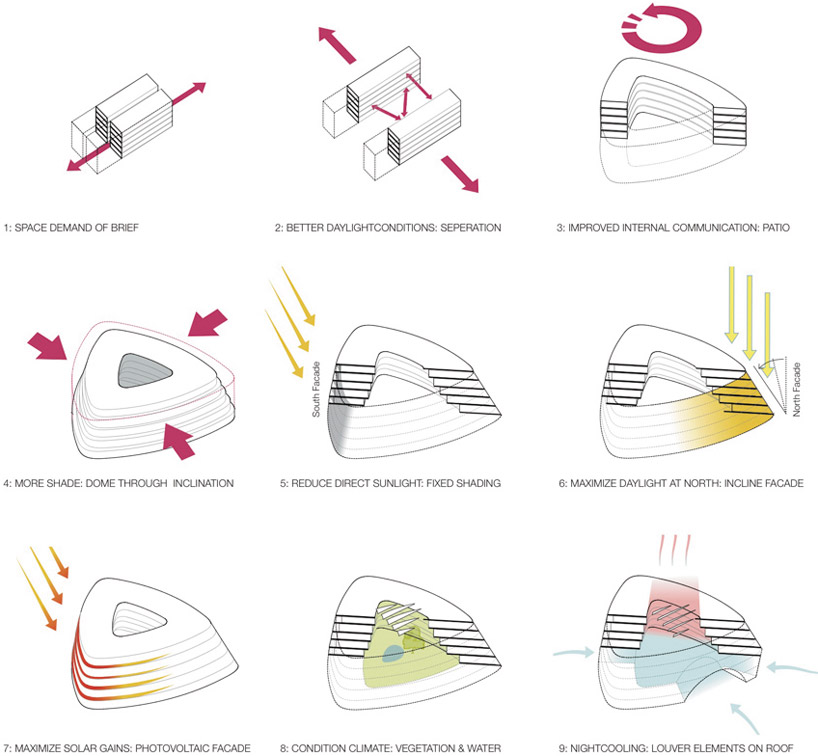 1: SPACE DEMAND OF BRIEF

2: BETTER DAYLIGHTCONDITIONS: SEPERATION

3: IMPROVED INTERNAL COMMUNICATION: PATIO

4: MORE SHADE: DOME THROUGH INCLINATION

South Facade

5: REDUCE DIRECT SUNLIGHT: FIXED SHADING

North Facade

6: MAXIMIZE DAYLIGHT AT NORTH: INCLINE FACADE

7: MAXIMIZE SOLAR GAINS: PHOTOVOLTAIC FACADE

8: CONDITION CLIMATE: VEGETATION & WATER

9: NIGHTCOOLING: LOUVER ELEMENTS ON ROOF