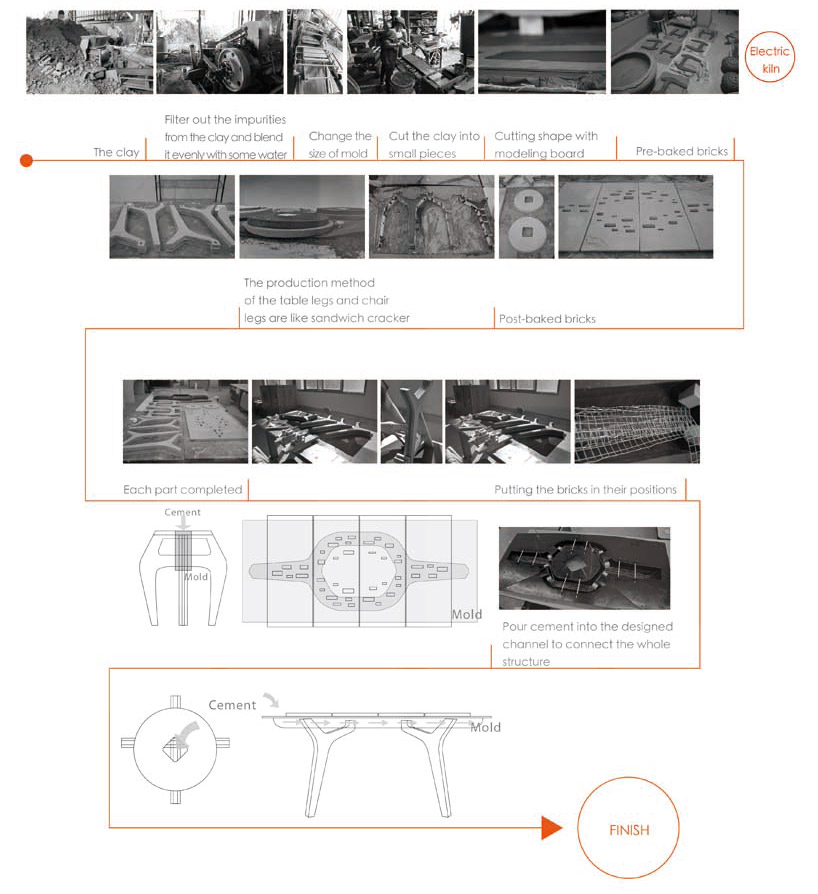 Electric kiln

The clay

Filter out the impurities from the clay and blend it evenly with some water

Change the size of mold

Cut the clay into small pieces

Cutting shape with modeling board

Pre-baked bricks

The production method of the table legs and chair legs are like sandwich cracker

Post-baked bricks

Each part completed

Putting the bricks in their positions

Cement

Mold

Mold

Pour cement into the designed channel to connect the whole structure

Cement

Mold

FINISH