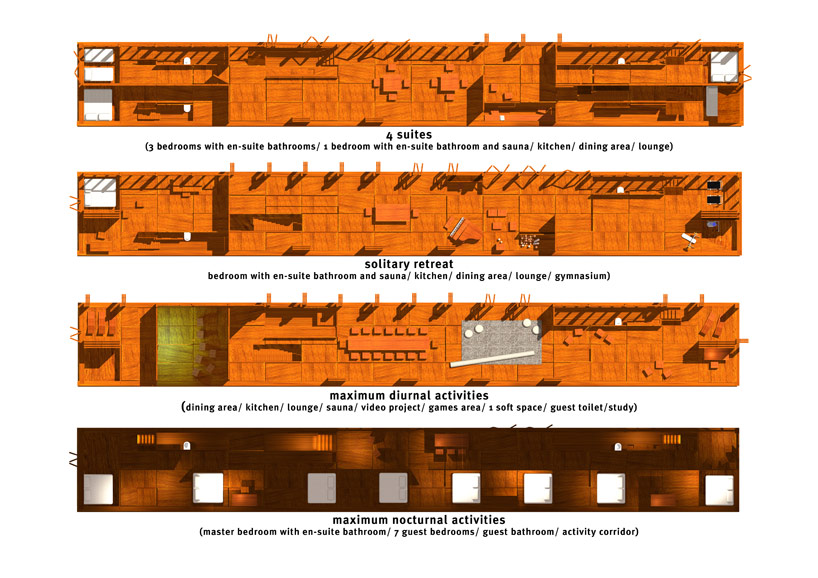 4 suites
(3 bedrooms with en-suite bathrooms/ 1 bedroom with en-suite bathroom and sauna/ kitchen/ dining area/ lounge)

solitary retreat
bedroom with en-suite bathroom and sauna/ kitchen/ dining area/ lounge/ gymnasium)

maximum diurnal activities
(dining area/ kitchen/ lounge/ sauna/ video project/ games area/ 1 soft space/ guest toilet/study)

maximum nocturnal activities
(master bedroom with en-suite bathroom/ 7 guest bedrooms/ guest bathroom/ activity corridor)