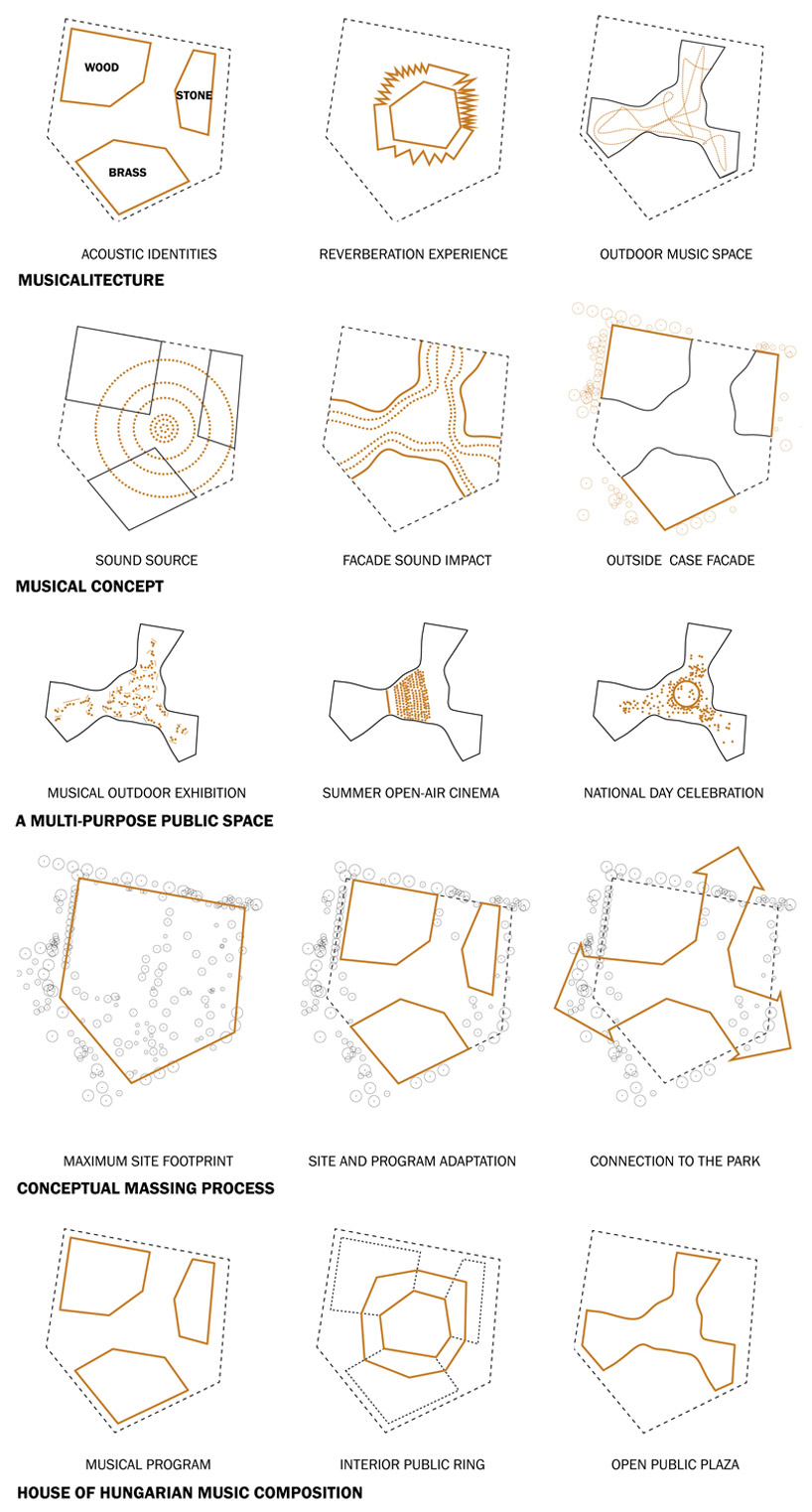 WOOD
STONE
BRASS

ACOUSTIC IDENTITIES

REVERBERATION EXPERIENCE

OUTDOOR MUSIC SPACE

MUSICALITECTURE

SOUND SOURCE

FACADE SOUND IMPACT

OUTSIDE CASE FACADE

MUSICAL CONCEPT

MUSICAL OUTDOOR EXHIBITION

SUMMER OPEN-AIR CINEMA

NATIONAL DAY CELEBRATION

A MULTI-PURPOSE PUBLIC SPACE

MAXIMUM SITE FOOTPRINT

SITE AND PROGRAM ADAPTATION

CONNECTION TO THE PARK

CONCEPTUAL MASSING PROCESS

MUSICAL PROGRAM

INTERIOR PUBLIC RING

OPEN PUBLIC PLAZA

HOUSE OF HUNGARIAN MUSIC COMPOSITION