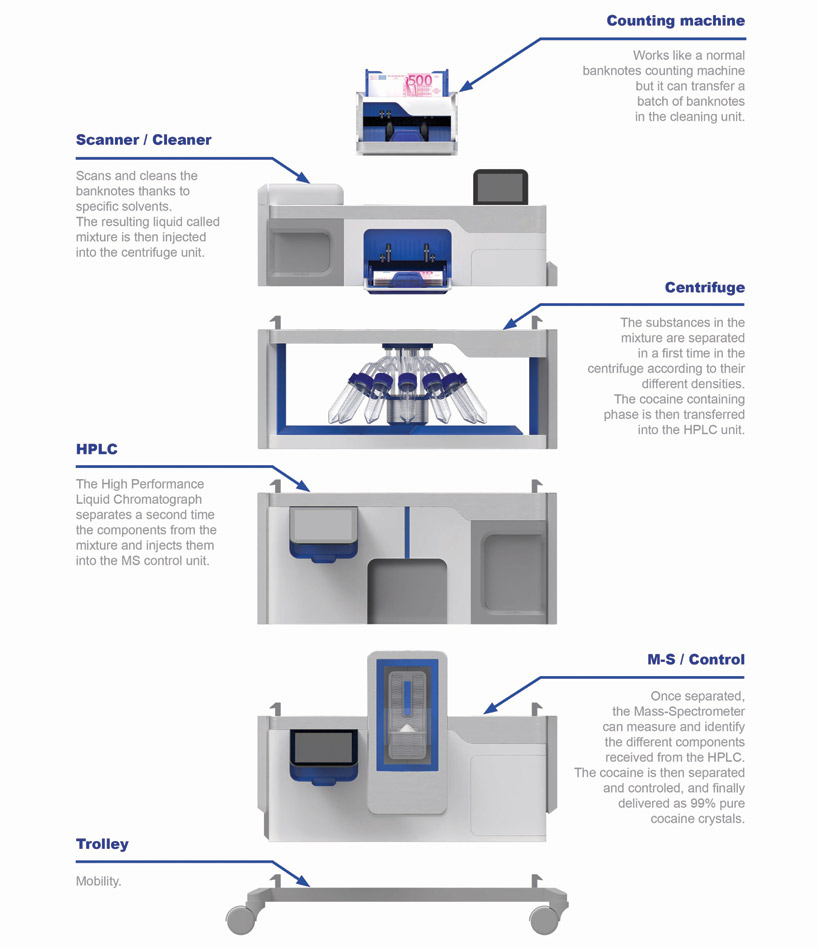 Counting machine

Works like a normal banknotes counting machine but it can transfer a batch of banknotes in the cleaning unit.

500

Scanner / Cleaner

Scans and cleans the banknotes thanks to specific solvents. The resulting liquid called mixture is then injected into the centrifuge unit.

Centrifuge

The substances in the mixture are separated in a first time in the centrifuge according to their different densities. The cocaine containing phase is then transferred into the HPLC unit.

HPLC

The High Performance Liquid Chromatograph separates a second time the components from the mixture and injects them into the MS control unit.

M-S / Control

Once separated, the Mass-Spectrometer can measure and identify the different components received from the HPLC. The cocaine is then separated and controled, and finally delivered as 99% pure cocaine crystals.

Trolley

Mobility.