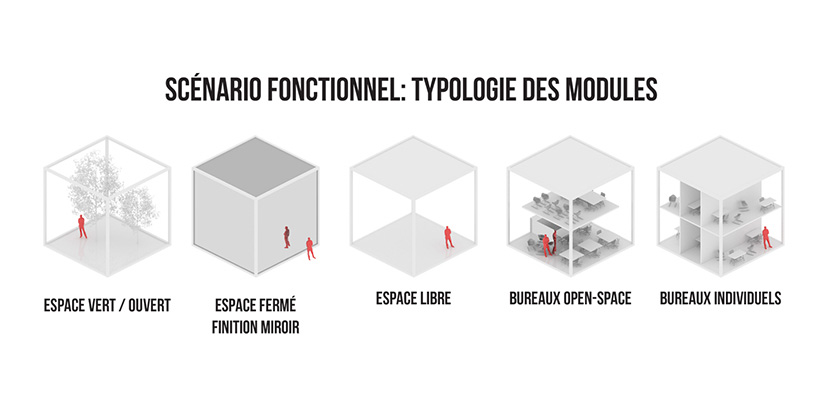 SCÉNARIO FONCTIONNEL: TYPOLOGIE DES MODULES

ESPACE VERT / OUVERT

ESPACE FERMÉ
FINITION MIROIR

ESPACE LIBRE

BUREAUX OPEN-SPACE

BUREAUX INDIVIDUELS