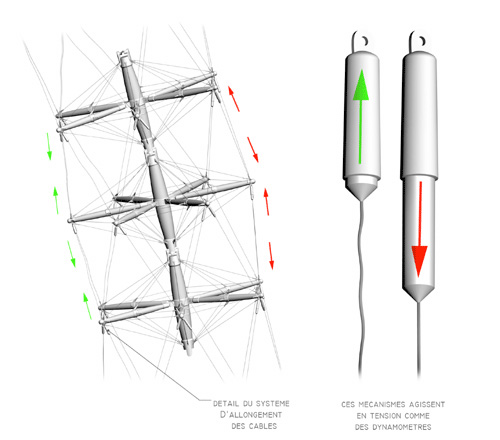 DETAIL DU SYSTEME
D'ALLONGEMENT
DES CABLES

CES MECANISMES AGISSENT
EN TENSION COMME
DES DYNAMOMETRES