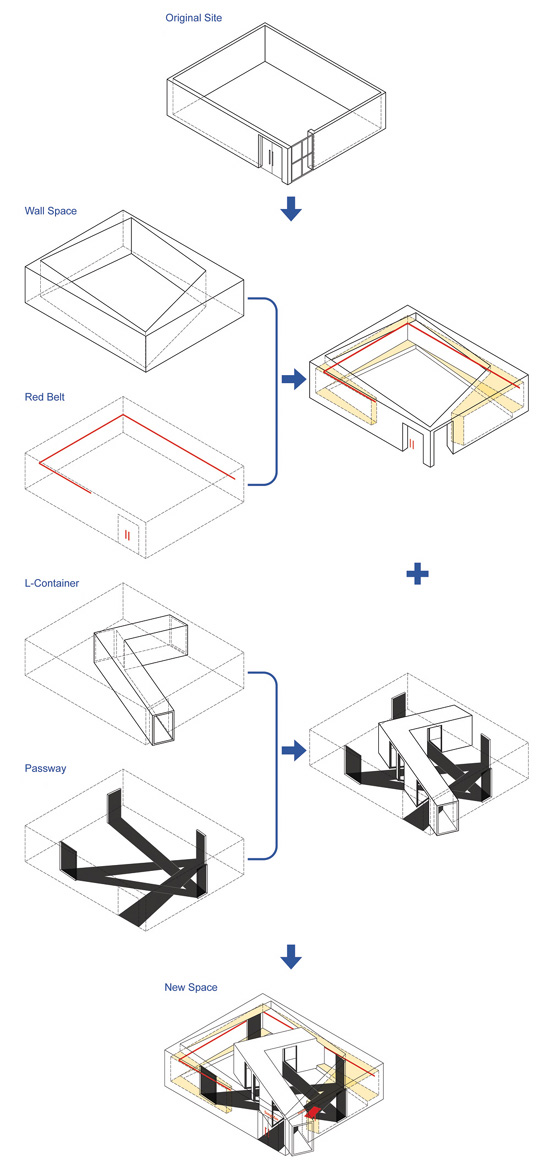 Original Site

Wall Space

Red Belt

L-Container

Passway

New Space