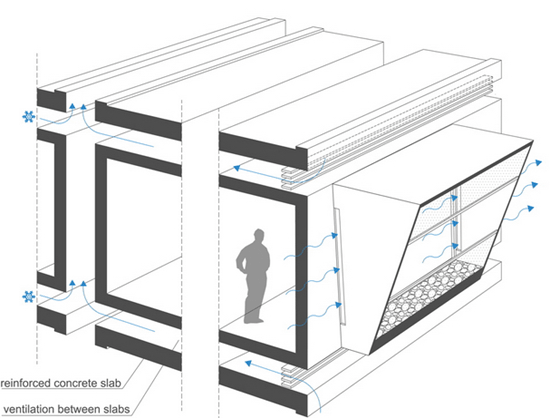 reinforced concrete slab
ventilation between slabs