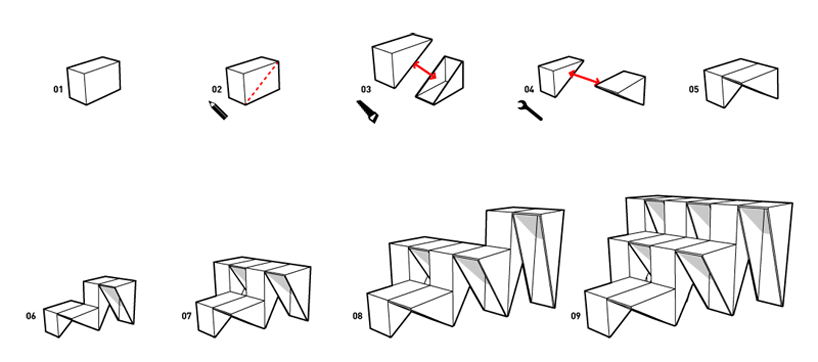 01

02

03

04

05

06

07

08

09