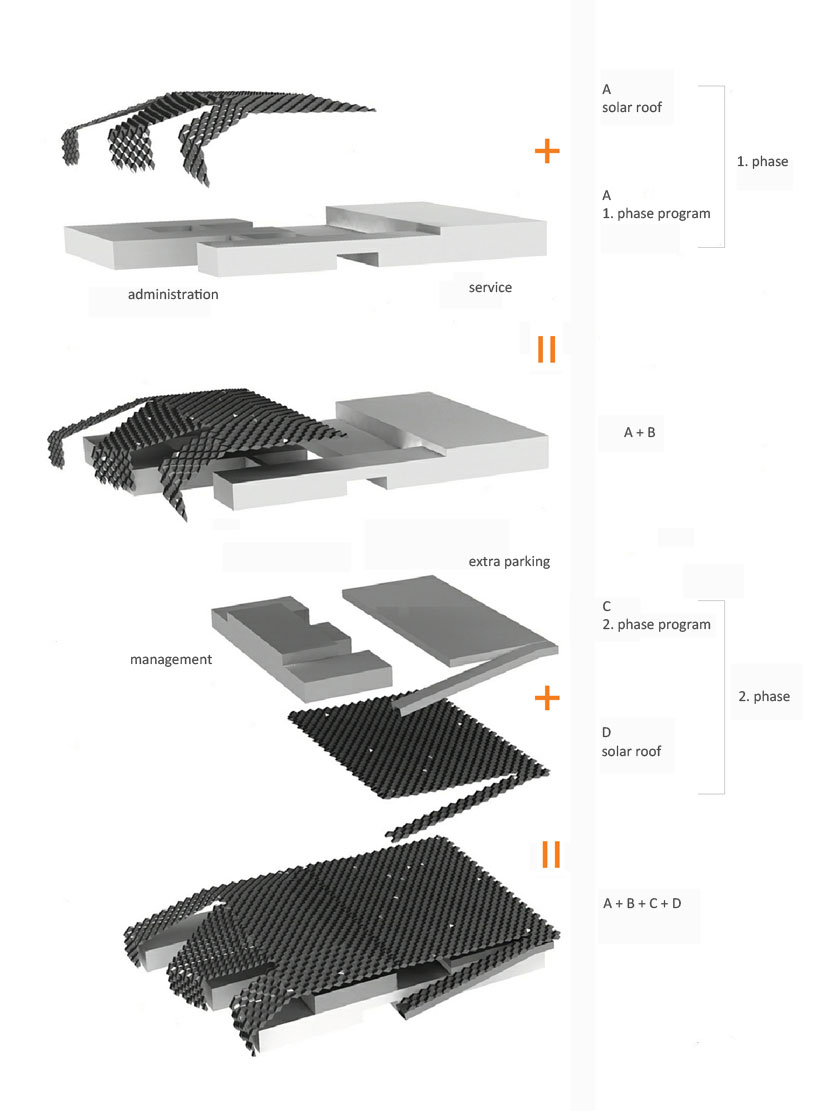 A
solar roof

+

1. phase

A
1. phase program

administration

service

=

A + B

extra parking

C
2. phase program

management

+

2. phase

D
solar roof

=

A + B + C + D