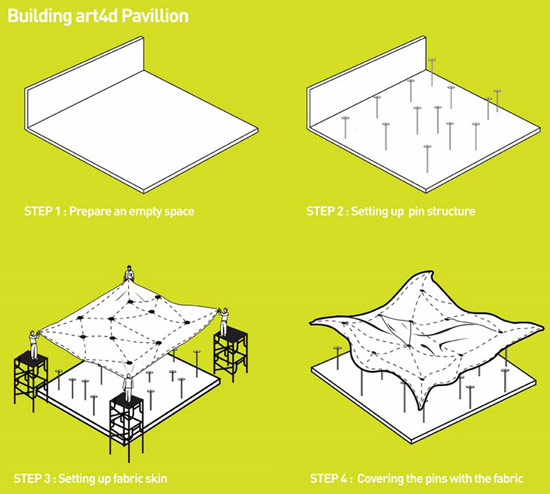 Building art4d Pavillion

STEP 1 : Prepare an empty space

STEP 2 : Setting up pin structure

STEP 3 : Setting up fabric skin

STEP 4 : Covering the pins with the fabric