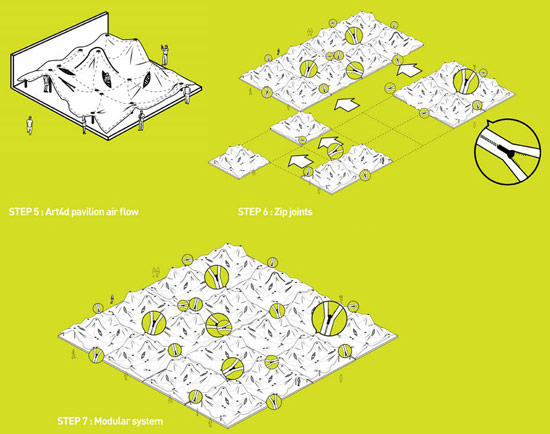 STEP 5 : Art4d pavilion air flow

STEP 6 : Zip joints

STEP 7 : Modular system