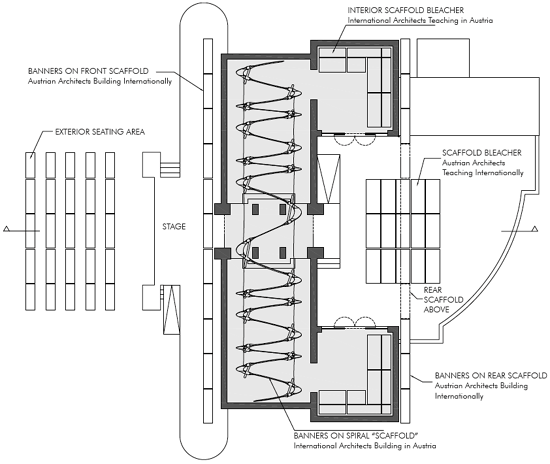 INTERIOR SCAFFOLD BLEACHER
International Architects Teaching in Austria

BANNERS ON FRONT SCAFFOLD
Austrian Architects Building Internationally

EXTERIOR SEATING AREA

SCAFFOLD BLEACHER
Austrian Architects Teaching Internationally

STAGE

REAR SCAFFOLD ABOVE

BANNERS ON REAR SCAFFOLD
Austrian Architects Building Internationally

BANNERS ON SPIRAL "SCAFFOLD"
International Architects Building in Austria