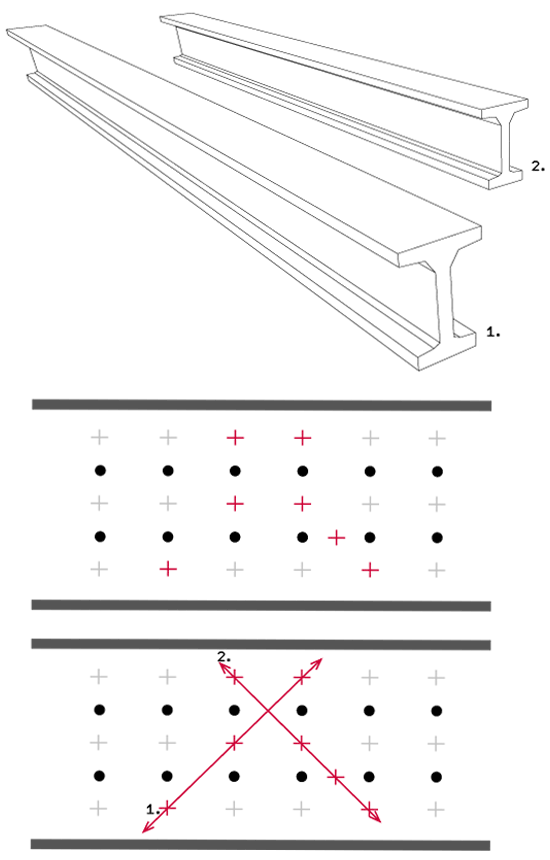 2.

1.

2.

1.