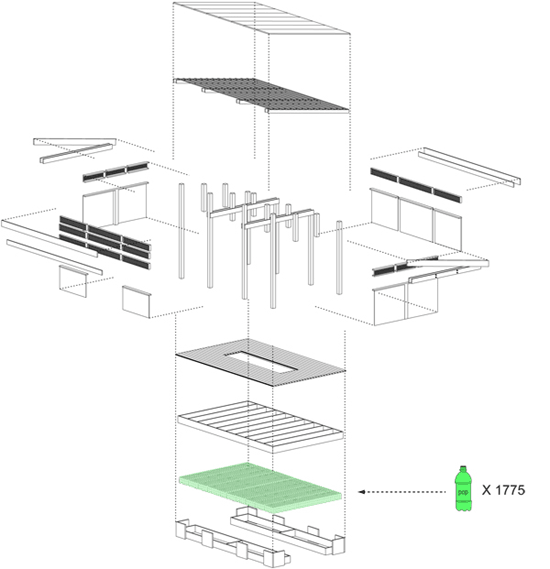 pop

X 1775