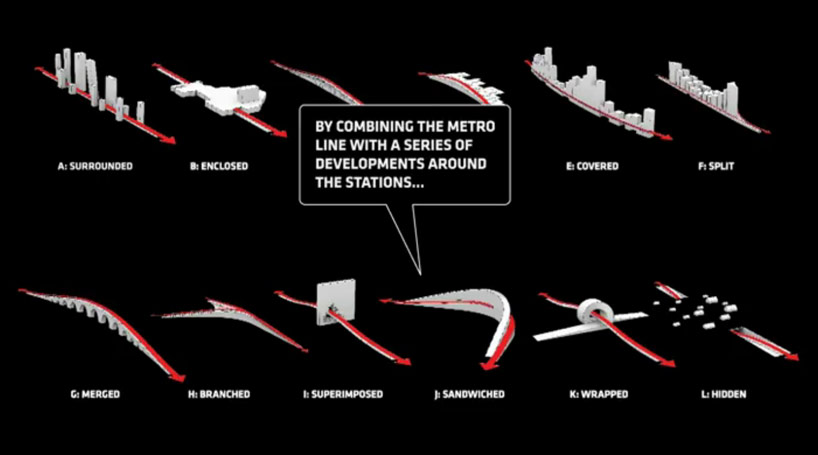 A: SURROUNDED

B: ENCLOSED

BY COMBINING THE METRO LINE WITH A SERIES OF DEVELOPMENTS AROUND THE STATIONS...

E: COVERED

F: SPLIT

G: MERGED

H: BRANCHED

I: SUPERIMPOSED

J: SANDWICHED

K: WRAPPED

L: HIDDEN