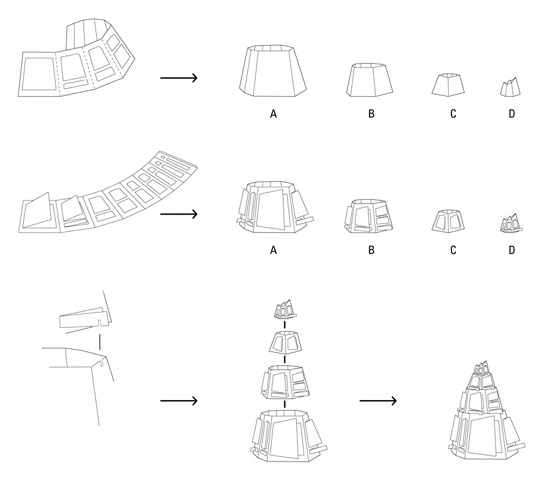 A B C D

A B C D