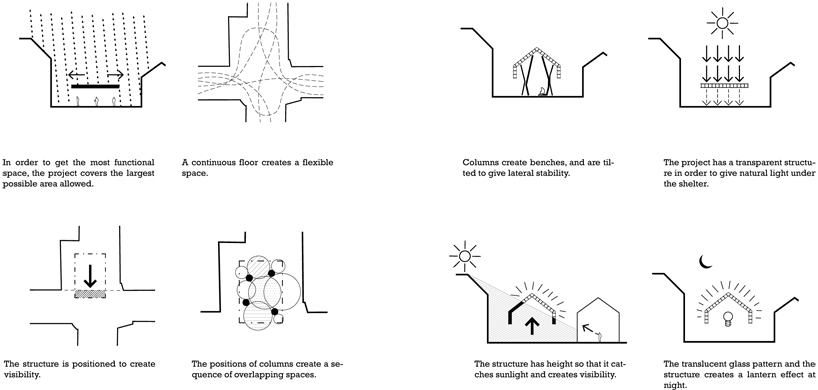 In order to get the most functional space, the project covers the largest possible area allowed.

A continuous floor creates a flexible space.

Columns create benches, and are tilted to give lateral stability.

The project has a transparent structure in order to give natural light under the shelter.

The structure is positioned to create visibility.

The positions of columns create a sequence of overlapping spaces.

The structure has height so that it catches sunlight and creates visibility.

The translucent glass pattern and the structure creates a lantern effect at night.