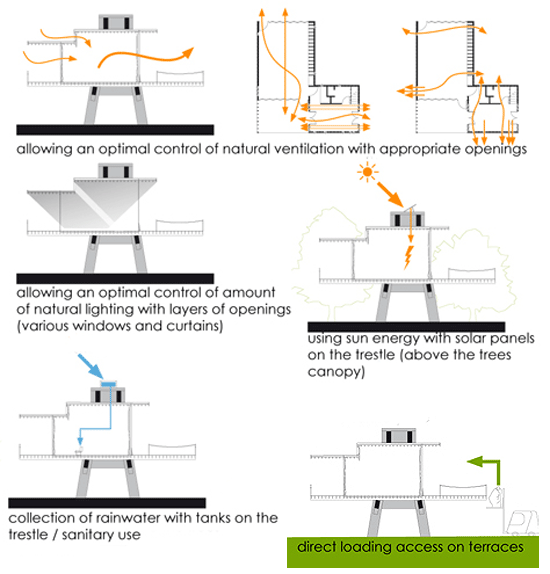 allowing an optimal control of natural ventilation with appropriate openings

allowing an optimal control of amount of natural lighting with layers of openings (various windows and curtains)

using sun energy with solar panels on the trestle (above the trees canopy)

collection of rainwater with tanks on the trestle / sanitary use

direct loading access on terraces